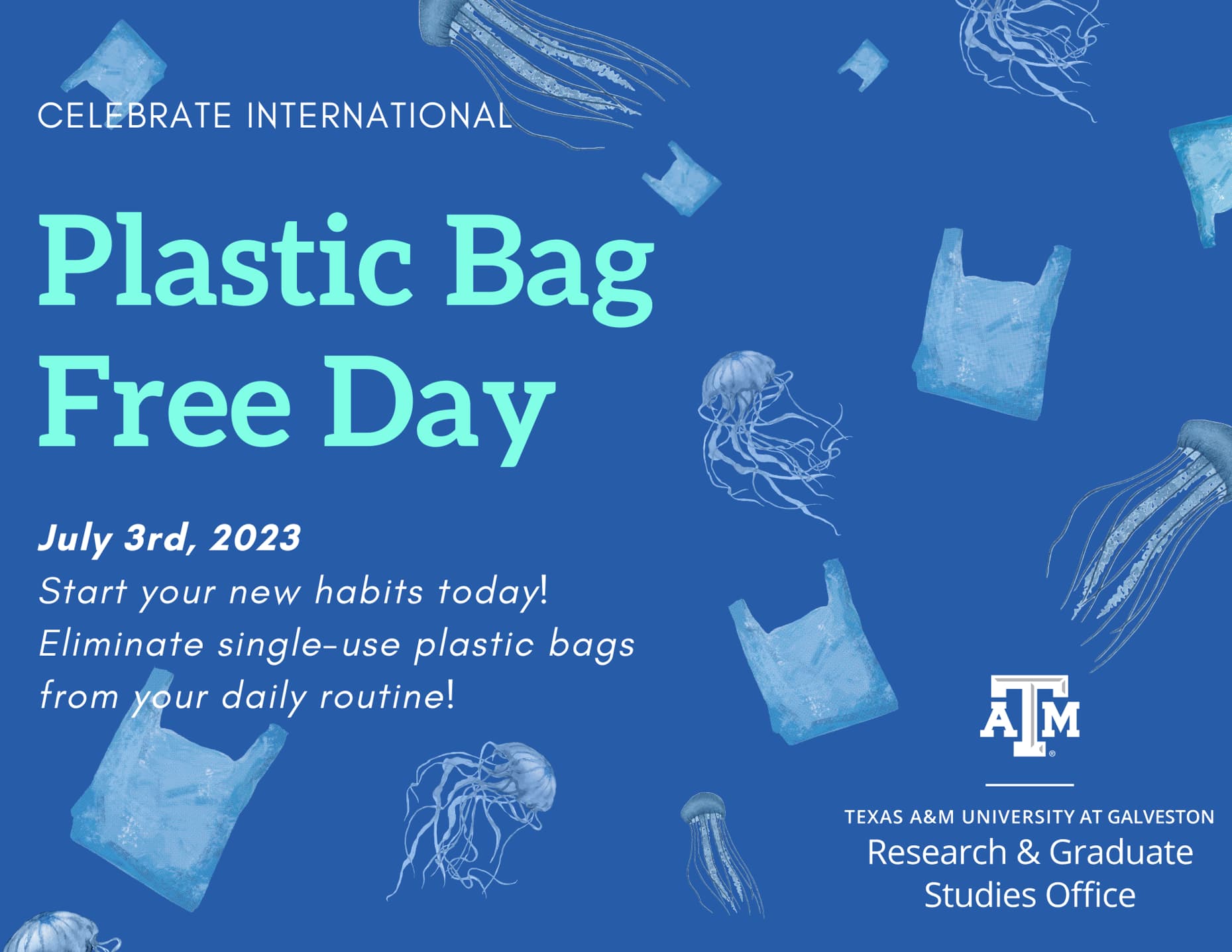 CELEBRATE INTERNATIONAL

Plastic Bag Free Day

July 3rd, 2023

Start your new habits today! Eliminate single-use plastic bags from your daily routine!

ATM

TEXAS A&M UNIVERSITY AT GALVESTON

Research & Graduate Studies Office